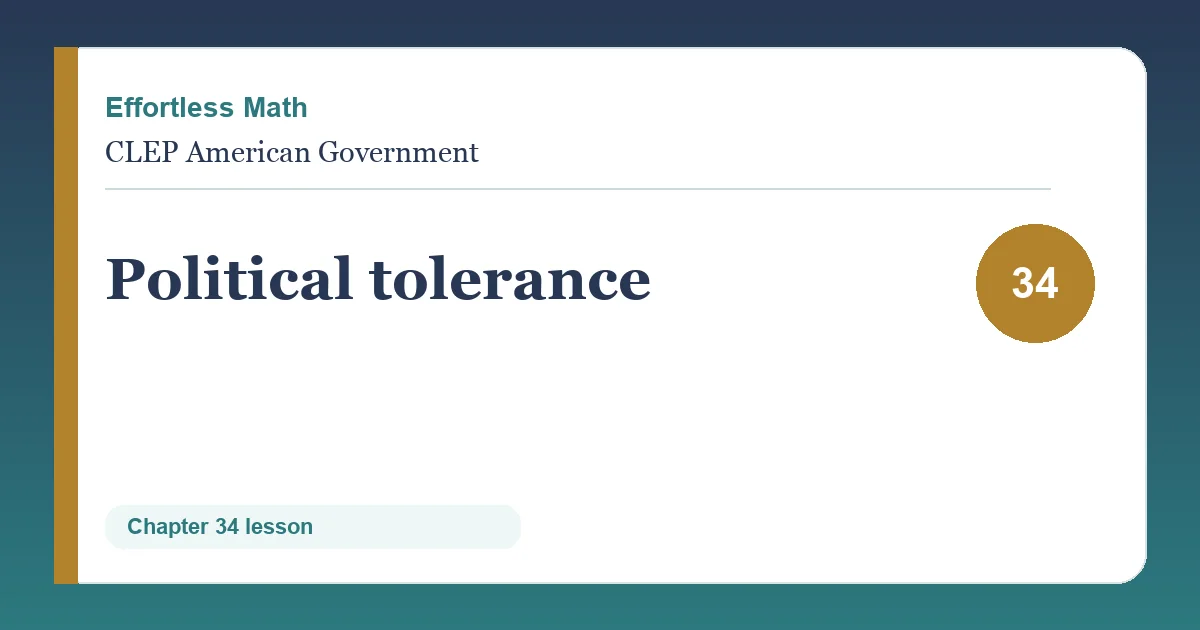 Effortless Math

CLEP American Government

Political tolerance

34

Chapter 34 lesson