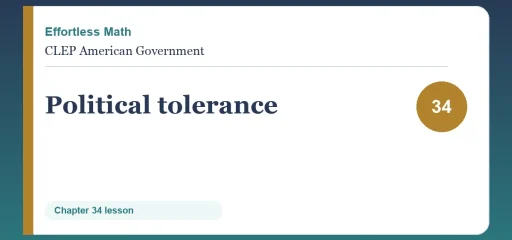 Effortless Math
CLEP American Government

Political tolerance

34

Chapter 34 lesson