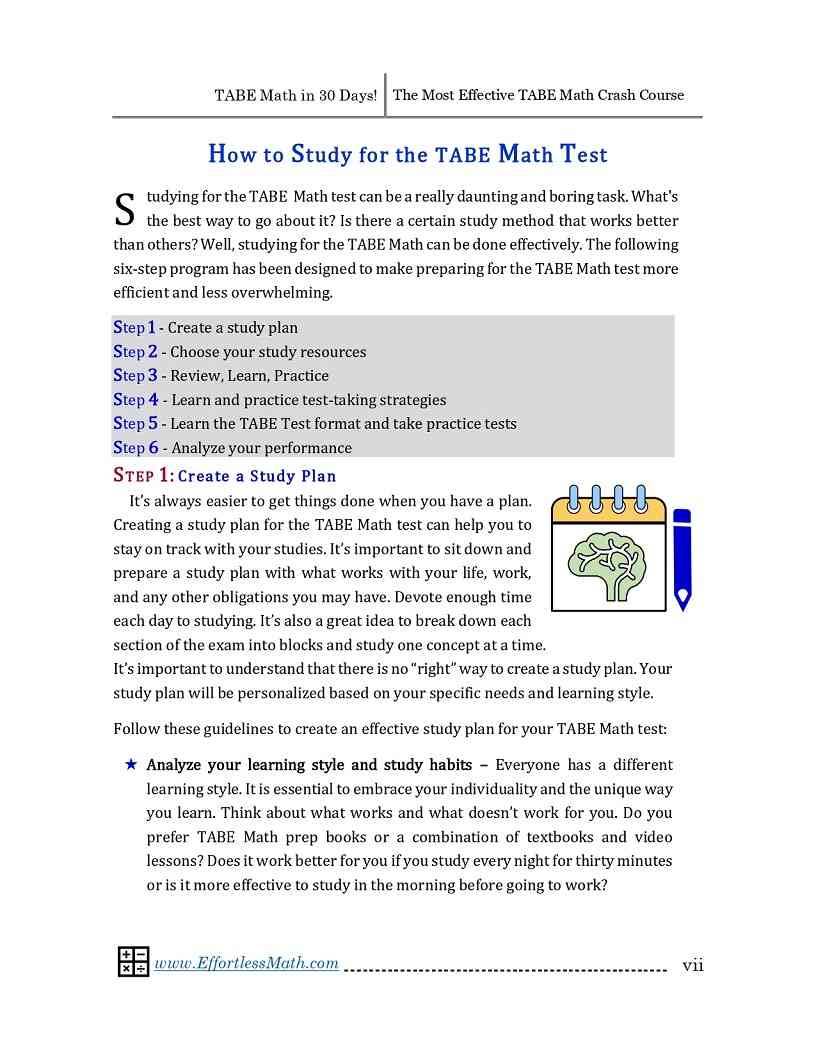 TABE Math in 30 Days! | The Most Effective TABE Math Crash Course

How to Study for the TABE Math Test

Studying for the TABE Math test can be a really daunting and boring task. What's the best way to go about it? Is there a certain study method that works better than others? Well, studying for the TABE Math can be done effectively. The following six-step program has been designed to make preparing for the TABE Math test more efficient and less overwhelming.

Step 1 - Create a study plan
Step 2 - Choose your study resources
Step 3 - Review, Learn, Practice
Step 4 - Learn and practice test-taking strategies
Step 5 - Learn the TABE Test format and take practice tests
Step 6 - Analyze your performance

STEP 1: Create a Study Plan

It's always easier to get things done when you have a plan. Creating a study plan for the TABE Math test can help you to stay on track with your studies. It's important to sit down and prepare a study plan with what works with your life, work, and any other obligations you may have. Devote enough time each day to studying. It's also a great idea to break down each section of the exam into blocks and study one concept at a time. It's important to understand that there is no "right" way to create a study plan. Your study plan will be personalized based on your specific needs and learning style.

Follow these guidelines to create an effective study plan for your TABE Math test:

★ Analyze your learning style and study habits – Everyone has a different learning style. It is essential to embrace your individuality and the unique way you learn. Think about what works and what doesn't work for you. Do you prefer TABE Math prep books or a combination of textbooks and video lessons? Does it work better for you if you study every night for thirty minutes or is it more effective to study in the morning before going to work?

www.EffortlessMath.com vii