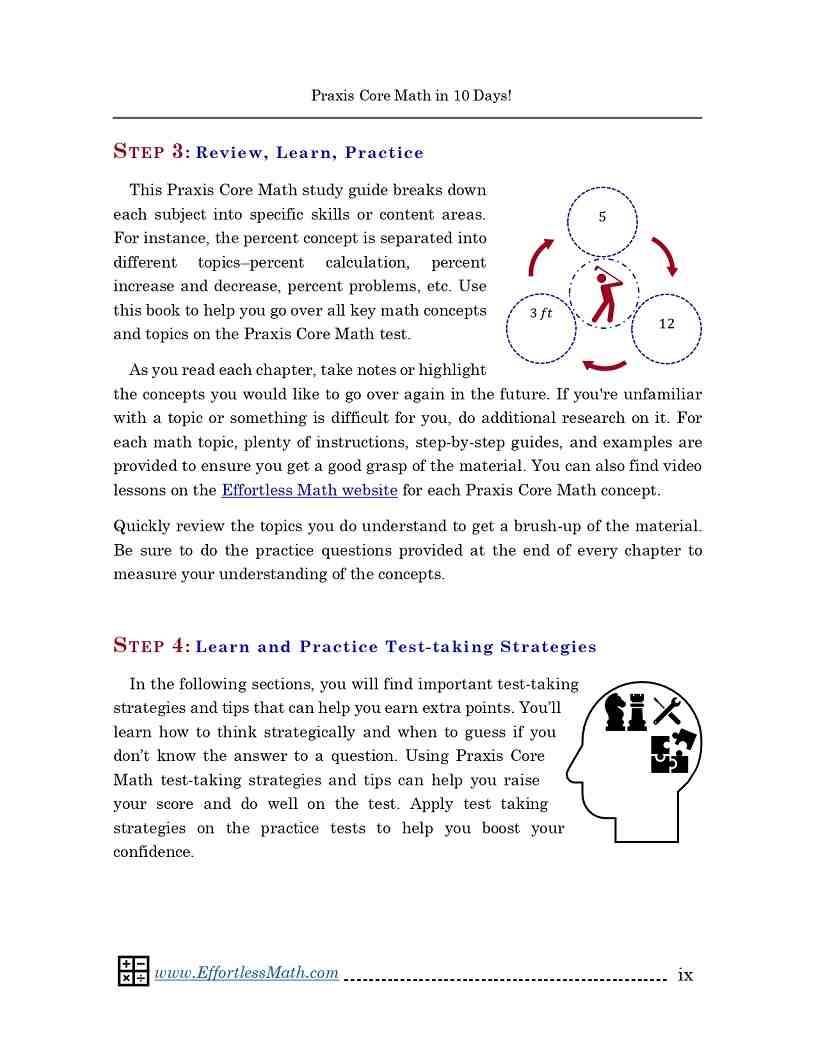 Praxis Core Math in 10 Days!

STEP 3: Review, Learn, Practice

This Praxis Core Math study guide breaks down each subject into specific skills or content areas. For instance, the percent concept is separated into different topics–percent calculation, percent increase and decrease, percent problems, etc. Use this book to help you go over all key math concepts and topics on the Praxis Core Math test.

5

$3\ ft$

12

As you read each chapter, take notes or highlight the concepts you would like to go over again in the future. If you're unfamiliar with a topic or something is difficult for you, do additional research on it. For each math topic, plenty of instructions, step-by-step guides, and examples are provided to ensure you get a good grasp of the material. You can also find video lessons on the Effortless Math website for each Praxis Core Math concept.

Quickly review the topics you do understand to get a brush-up of the material. Be sure to do the practice questions provided at the end of every chapter to measure your understanding of the concepts.

STEP 4: Learn and Practice Test-taking Strategies

In the following sections, you will find important test-taking strategies and tips that can help you earn extra points. You'll learn how to think strategically and when to guess if you don't know the answer to a question. Using Praxis Core Math test-taking strategies and tips can help you raise your score and do well on the test. Apply test taking strategies on the practice tests to help you boost your confidence.

www.EffortlessMath.com ix